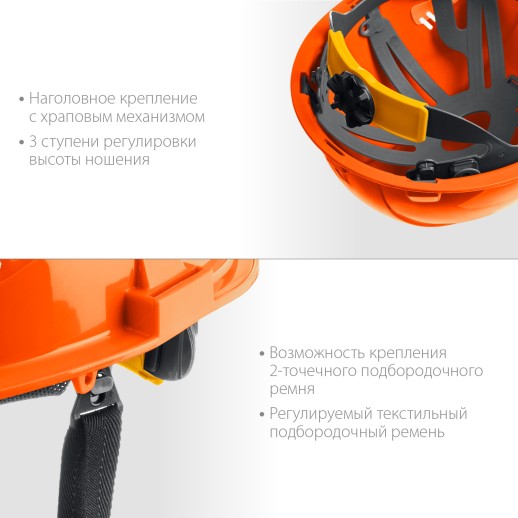 • Наголовное крепление с храповым механизмом
• 3 ступени регулировки высоты ношения

• Возможность крепления 2-точечного подбородочного ремня
• Регулируемый текстильный подбородочный ремень